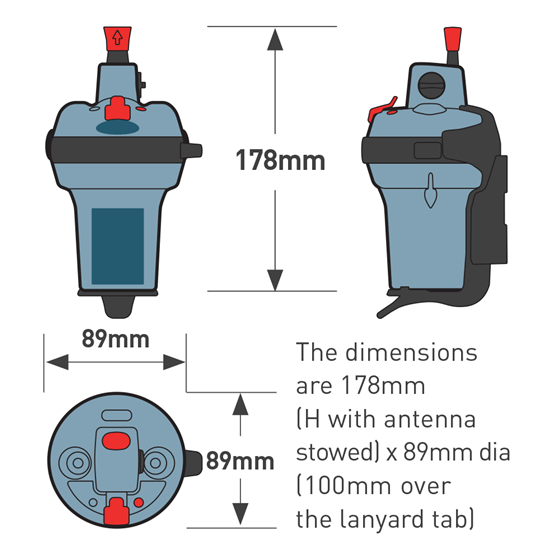 178mm

89mm

89mm

The dimensions are 178mm (H with antenna stowed) x 89mm dia (100mm over the lanyard tab)